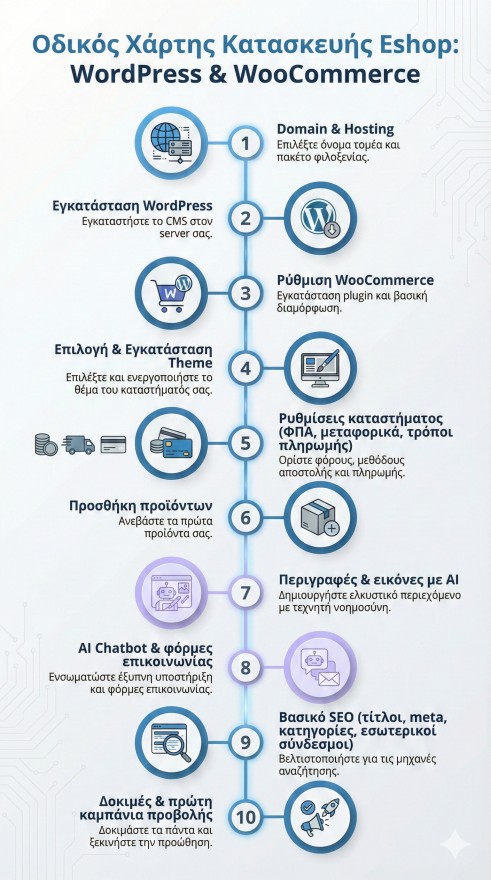 Οδικός Χάρτης Κατασκευής Eshop: WordPress & WooCommerce

1
Domain & Hosting
Επιλέξτε όνομα τομέα και πακέτο φιλοξενίας.

2
Εγκατάσταση WordPress
Εγκαταστήστε το CMS στον server σας.

3
Ρύθμιση WooCommerce
Εγκατάσταση plugin και βασική διαμόρφωση.

4
Επιλογή & Εγκατάσταση Theme
Επιλέξτε και ενεργοποιήστε το θέμα του καταστήματός σας.

5
Ρυθμίσεις καταστήματος (ΦΠΑ, μεταφορικά, τρόποι πληρωμής)
Ορίστε φόρους, μεθόδους αποστολής και πληρωμής.

6
Προσθήκη προϊόντων
Ανεβάστε τα πρώτα προϊόντα σας.

7
Περιγραφές & εικόνες με AI
Δημιουργήστε ελκυστικό περιεχόμενο με τεχνητή νοημοσύνη.

8
AI Chatbot & φόρμες επικοινωνίας
Ενσωματώστε έξυπνη υποστήριξη και φόρμες επικοινωνίας.

9
Βασικό SEO (τίτλοι, meta, κατηγορίες, εσωτερικοί σύνδεσμοι)
Βελτιστοποιήστε για τις μηχανές αναζήτησης.

10
Δοκιμές & πρώτη καμπάνια προβολής
Δοκιμάστε τα πάντα και ξεκινήστε την προώθηση.